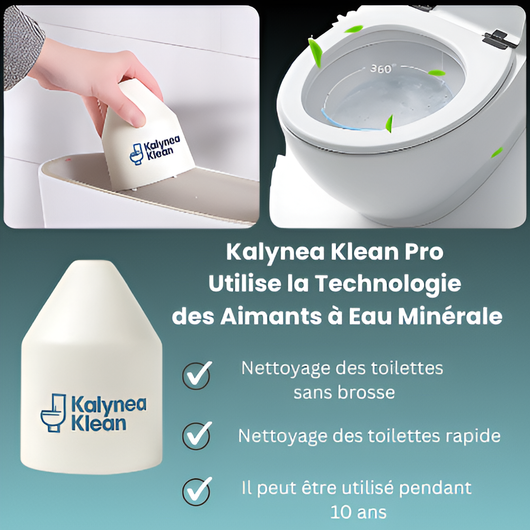 Kalynea Klean

360°

Kalynea Klean Pro Utilise la Technologie des Aimants à Eau Minérale

Kalynea Klean

Nettoyage des toilettes sans brosse

Nettoyage des toilettes rapide

Il peut être utilisé pendant 10 ans